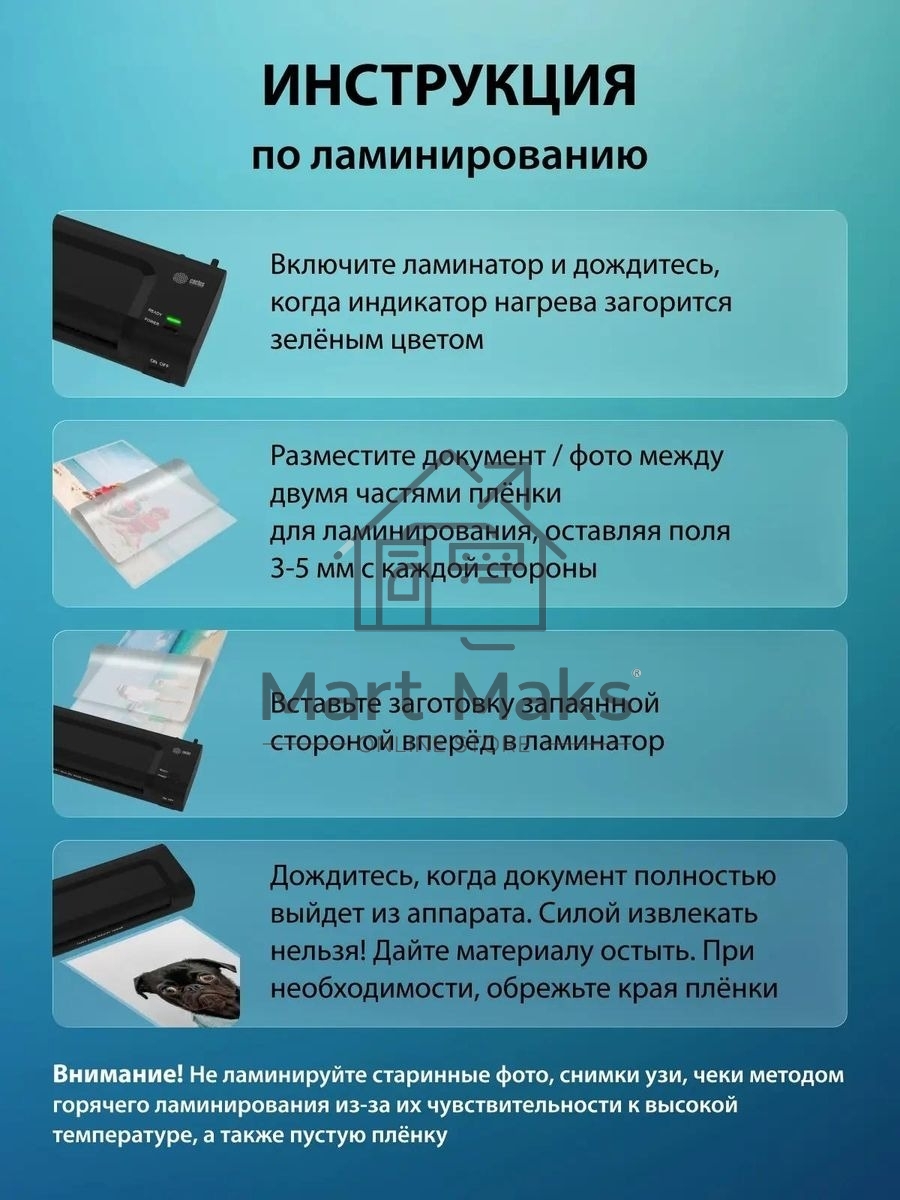 ИНСТРУКЦИЯ
по ламинированию

READY
POWER
ON OFF

Включите ламинатор и дождитесь, когда индикатор нагрева загорится зелёным цветом

Разместите документ / фото между двумя частями плёнки для ламинирования, оставляя поля 3-5 мм с каждой стороны

Mart Maks®
ONLINE STORE

Вставьте заготовку запаянной стороной вперёд в ламинатор

Дождитесь, когда документ полностью выйдет из аппарата. Силой извлекать нельзя! Дайте материалу остыть. При необходимости, обрежьте края плёнки

Внимание! Не ламинируйте старинные фото, снимки узи, чеки методом горячего ламинирования из-за их чувствительности к высокой температуре, а также пустую плёнку