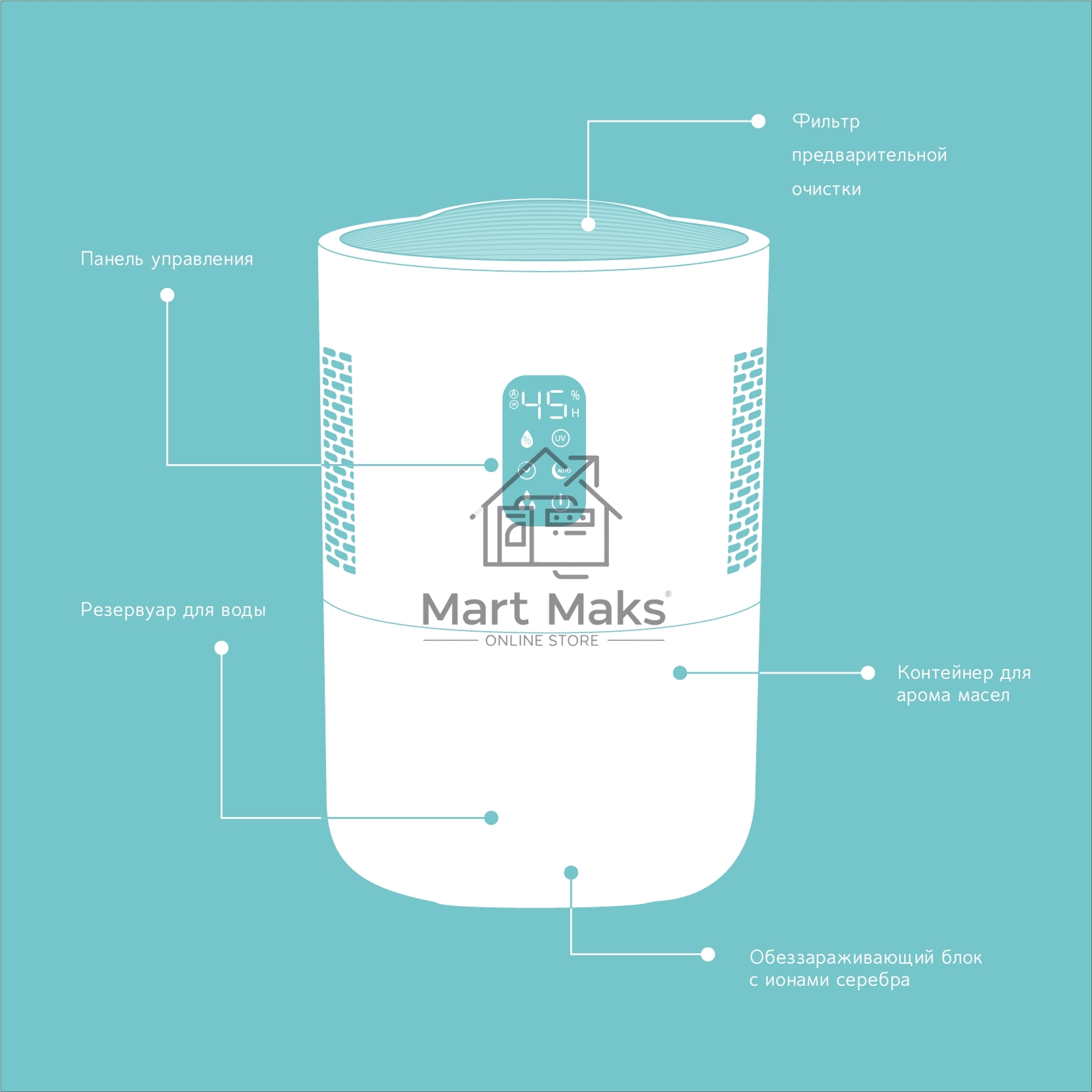 Фильтр предварительной очистки

Панель управления

A UV 45 % H

% UV

AUTO

Mart Maks®

ONLINE STORE

Резервуар для воды

Контейнер для арома масел

Обеззараживающий блок с ионами серебра