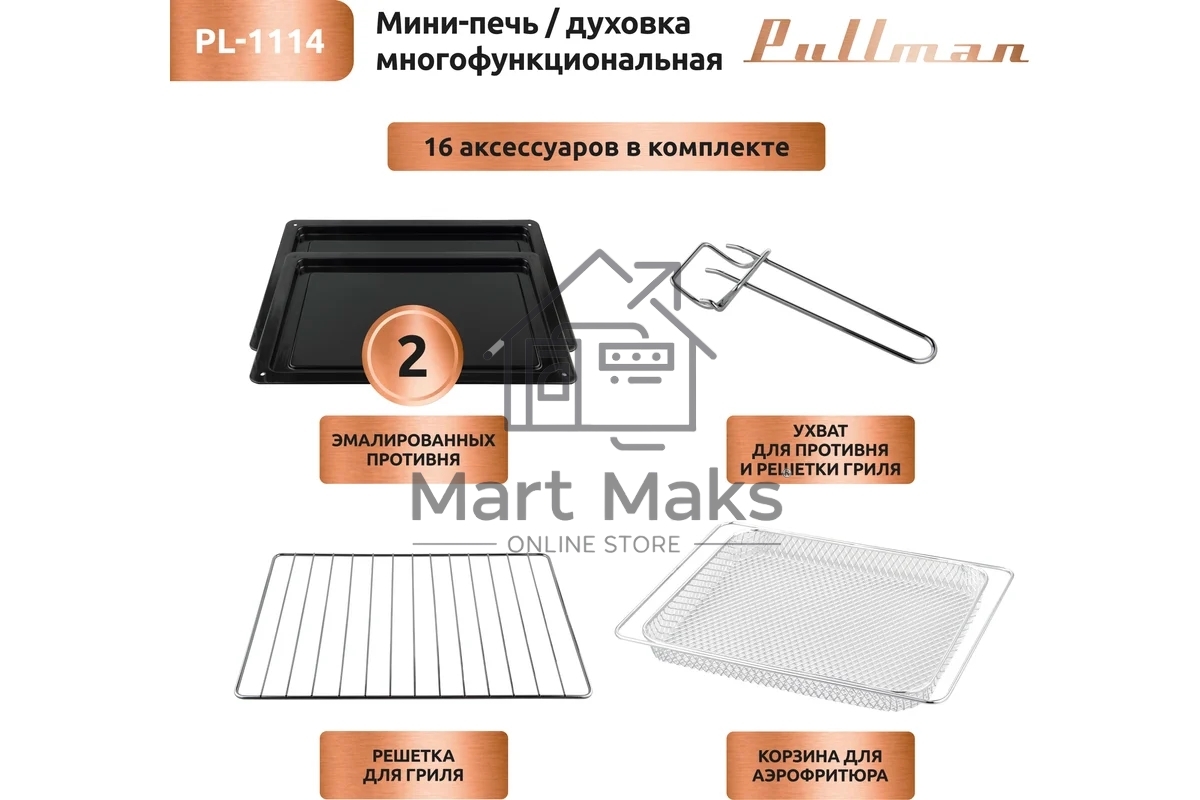 PL-1114

Мини-печь / духовка многофункциональная

Pullman

16 аксессуаров в комплекте

2

ЭМАЛИРОВАННЫХ ПРОТИВНЯ

УХВАТ ДЛЯ ПРОТИВНЯ И РЕШЕТКИ ГРИЛЯ

Mart Maks
ONLINE STORE

РЕШЕТКА ДЛЯ ГРИЛЯ

КОРЗИНА ДЛЯ АЭРОФРИТЮРА